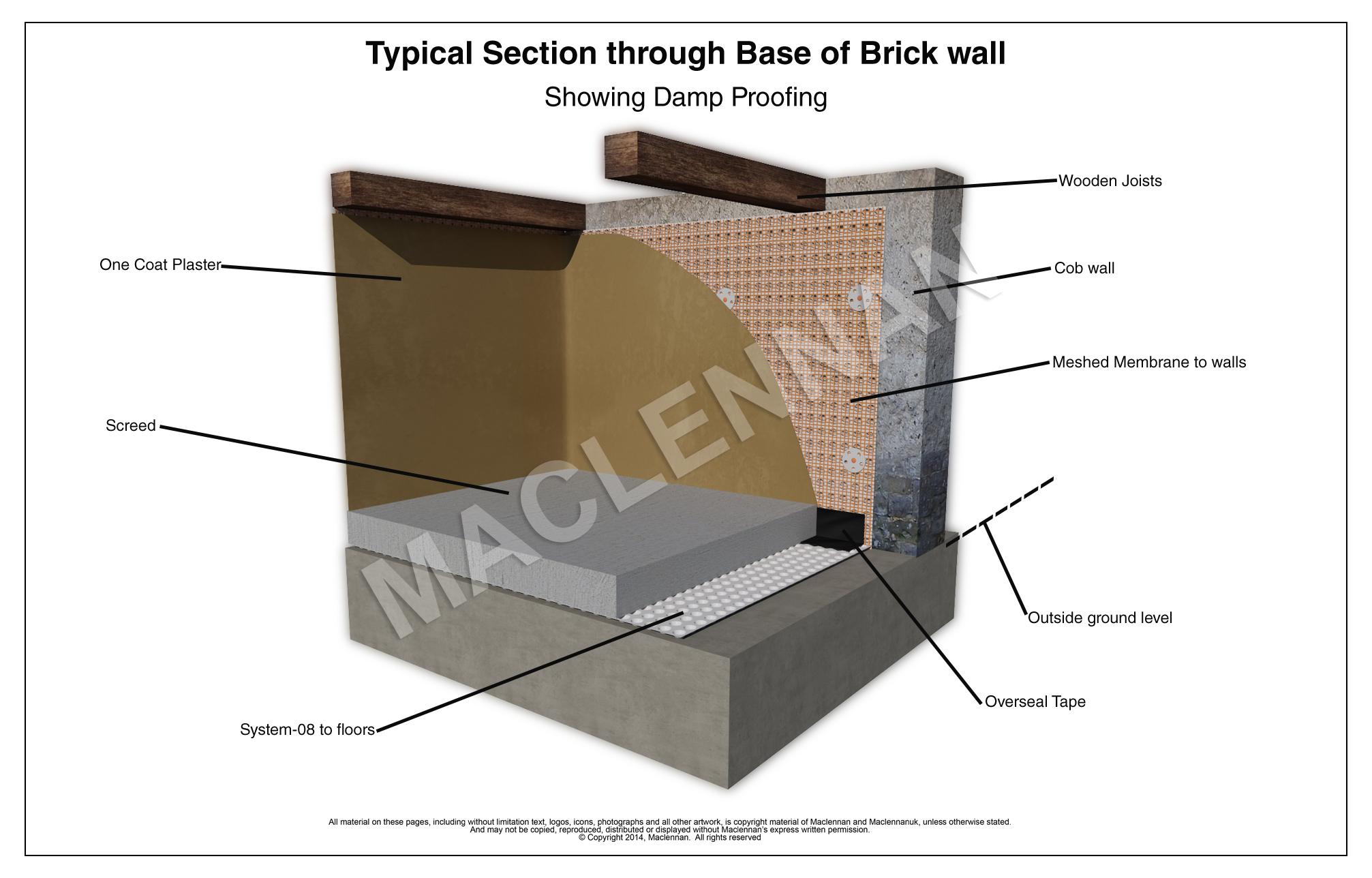 Typical Section through Base of Brick wall
Showing Damp Proofing

Wooden Joists

One Coat Plaster

Cob wall

Meshed Membrane to walls

Screed

MACLENNAN

Outside ground level

Overseal Tape

System-08 to floors

All material on these pages, including without limitation text, logos, icons, photographs and all other artwork, is copyright material of Maclennan and Maclennanuk, unless otherwise stated.
And may not be copied, reproduced, distributed or displayed without Maclennan's express written permission.
© Copyright 2014, Maclennan. All rights reserved