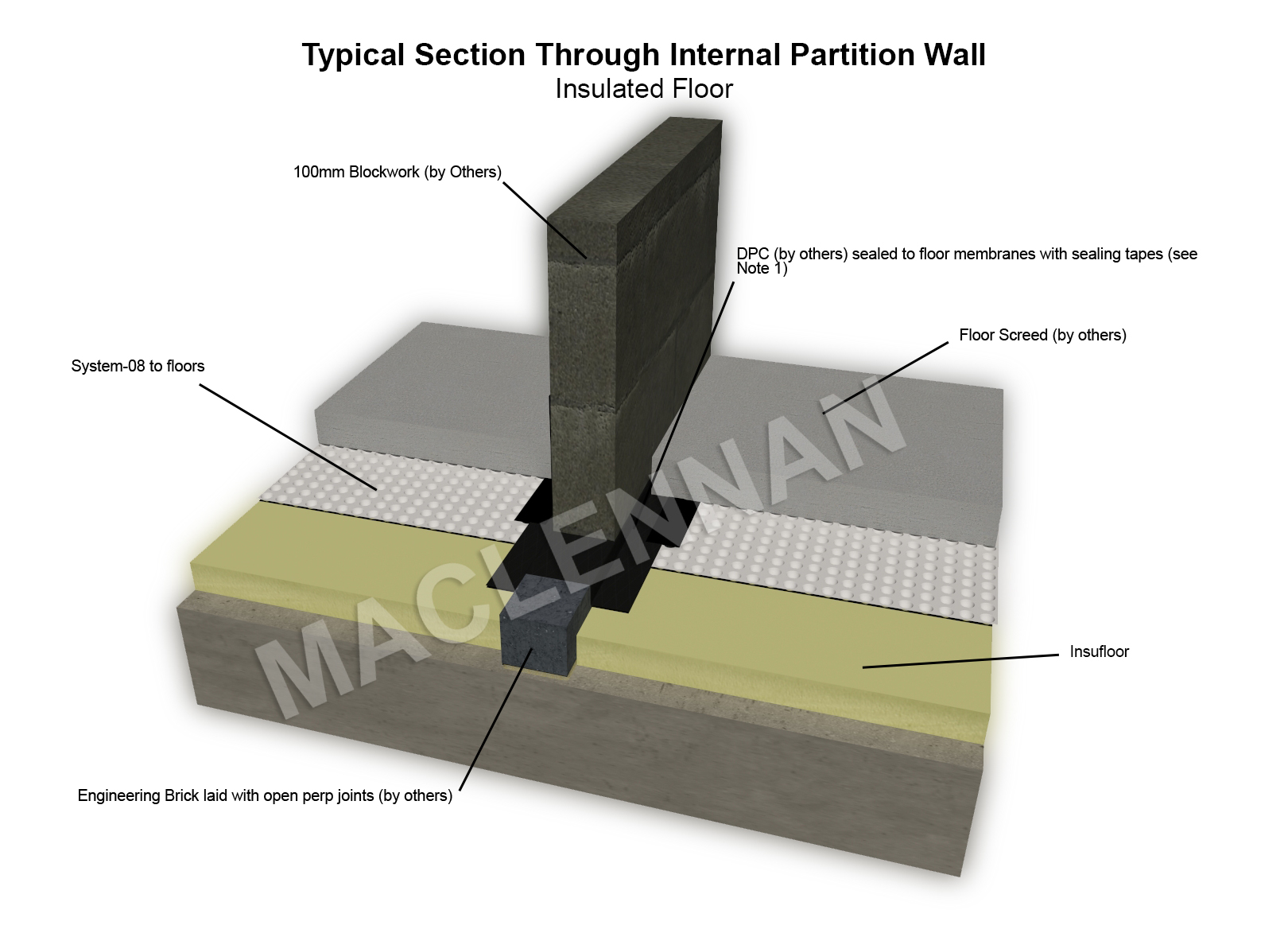 Typical Section Through Internal Partition Wall
Insulated Floor

100mm Blockwork (by Others)

DPC (by others) sealed to floor membranes with sealing tapes (see Note 1)

Floor Screed (by others)

System-08 to floors

MACLENNAN

Insufloor

Engineering Brick laid with open perp joints (by others)